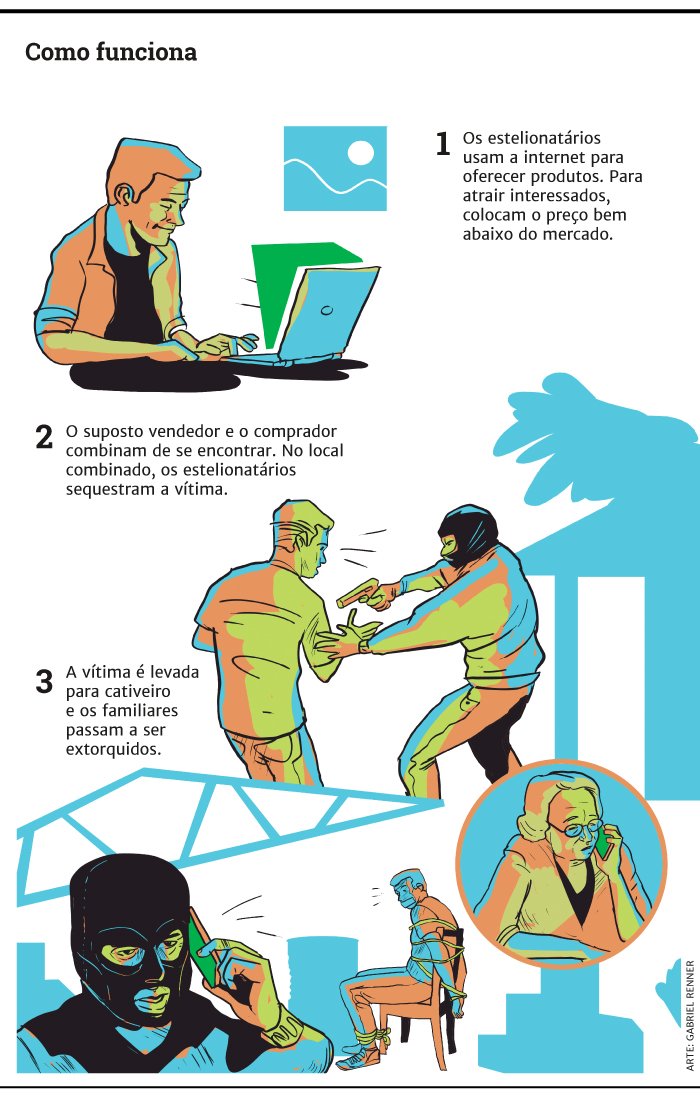 Como funciona

1 Os estelionatários usam a internet para oferecer produtos. Para atrair interessados, colocam o preço bem abaixo do mercado.

2 O suposto vendedor e o comprador combinam de se encontrar. No local combinado, os estelionatários sequestram a vítima.

3 A vítima é levada para cativeiro e os familiares passam a ser extorquidos.

ARTE: GABRIEL RENNER