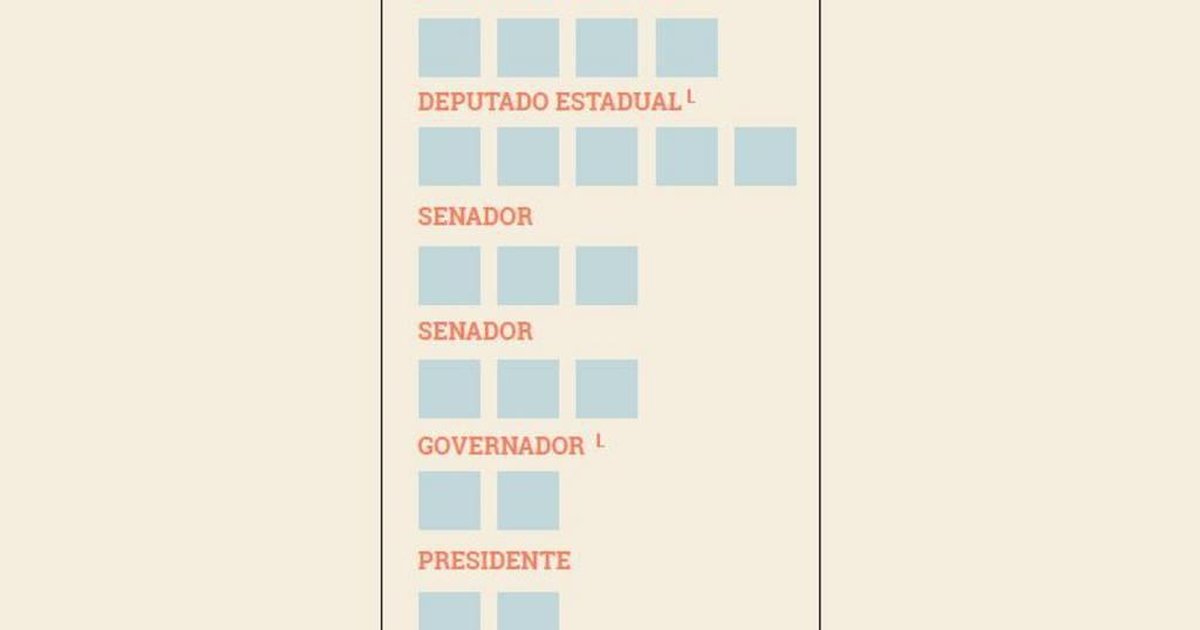 DEPUTADO ESTADUAL L

SENADOR

SENADOR

GOVERNADOR L

PRESIDENTE